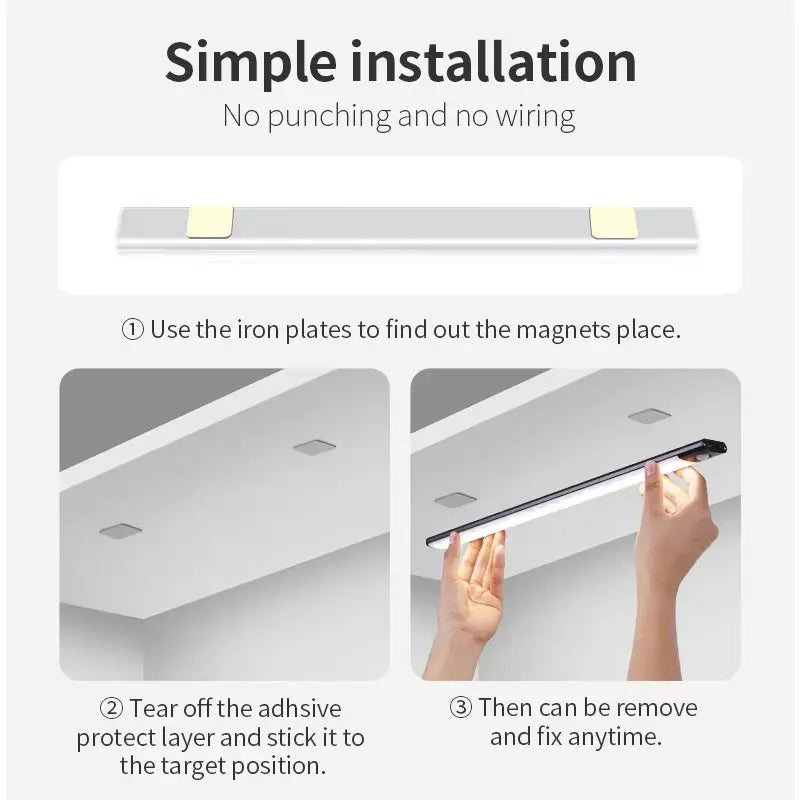 Simple installation
No punching and no wiring

① Use the iron plates to find out the magnets place.

② Tear off the adhsive protect layer and stick it to the target position.

③ Then can be remove and fix anytime.