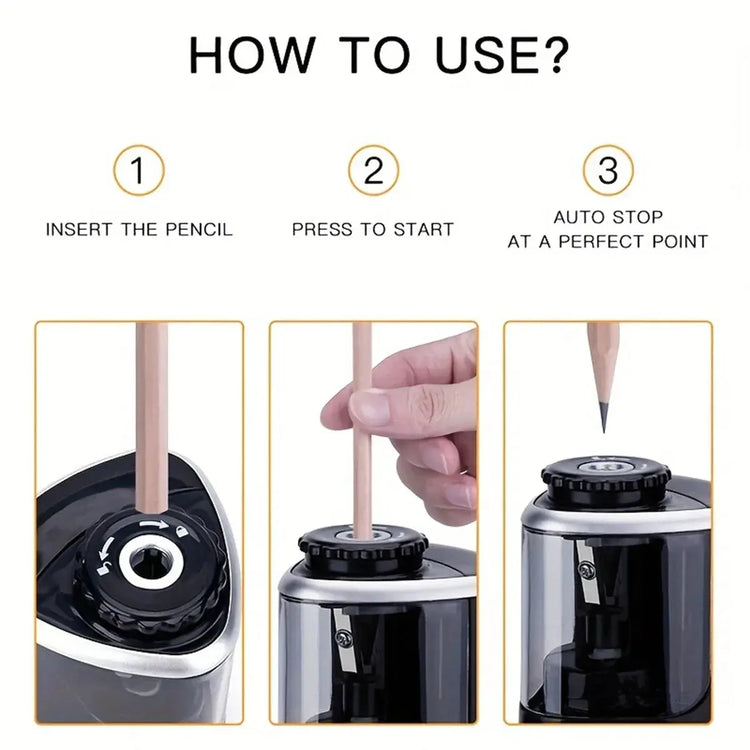 HOW TO USE?

1
INSERT THE PENCIL

2
PRESS TO START

3
AUTO STOP
AT A PERFECT POINT