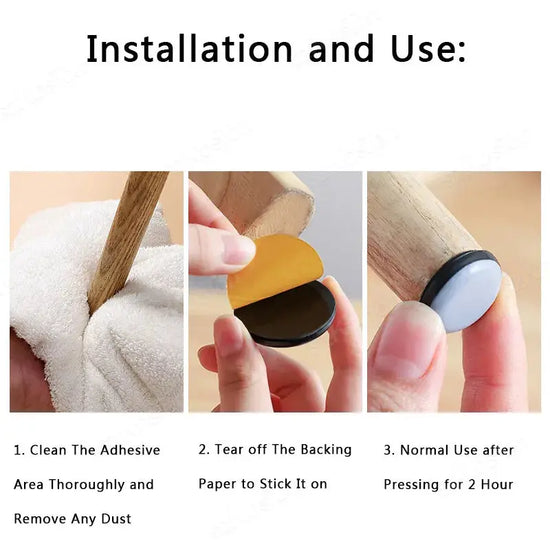 Installation and Use:

1. Clean The Adhesive Area Thoroughly and Remove Any Dust

2. Tear off The Backing Paper to Stick It on

3. Normal Use after Pressing for 2 Hour