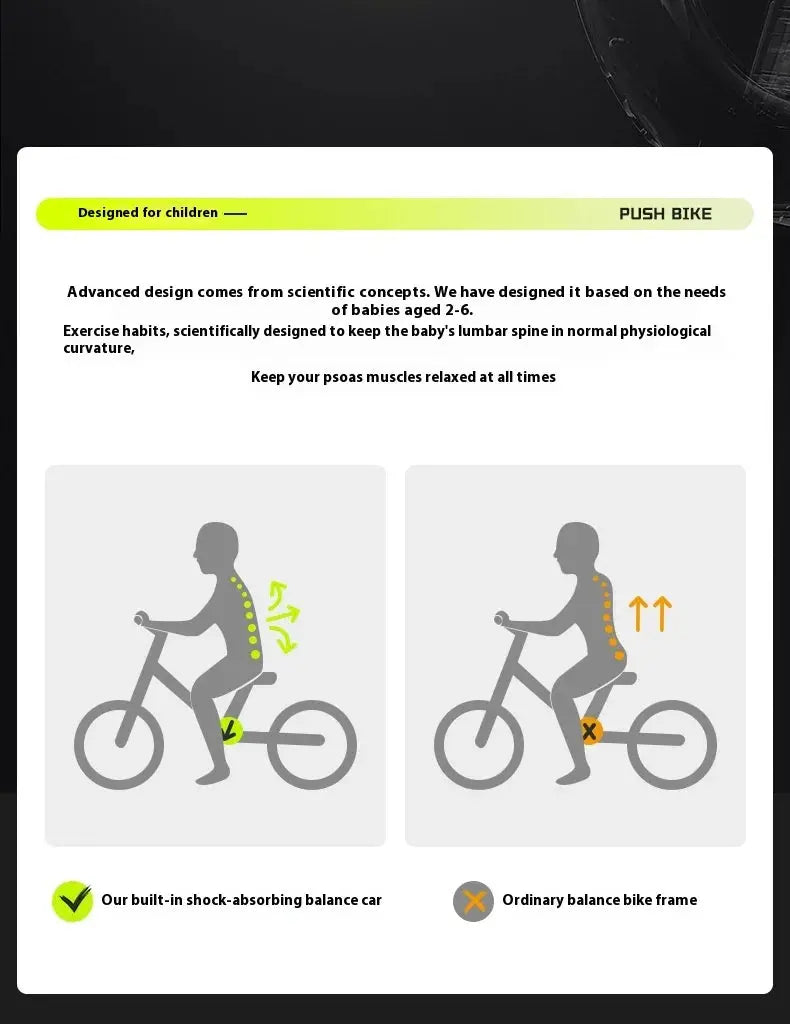 Designed for children ——

PUSH BIKE

Advanced design comes from scientific concepts. We have designed it based on the needs of babies aged 2-6.

Exercise habits, scientifically designed to keep the baby's lumbar spine in normal physiological curvature,

Keep your psoas muscles relaxed at all times

Our built-in shock-absorbing balance car

Ordinary balance bike frame