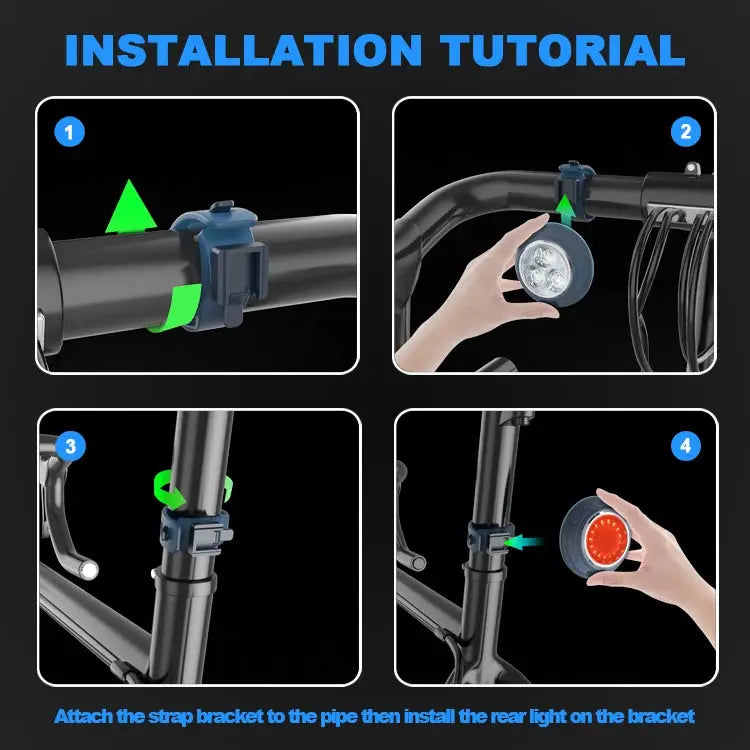 INSTALLATION TUTORIAL

1

2

3

4

Attach the strap bracket to the pipe then install the rear light on the bracket