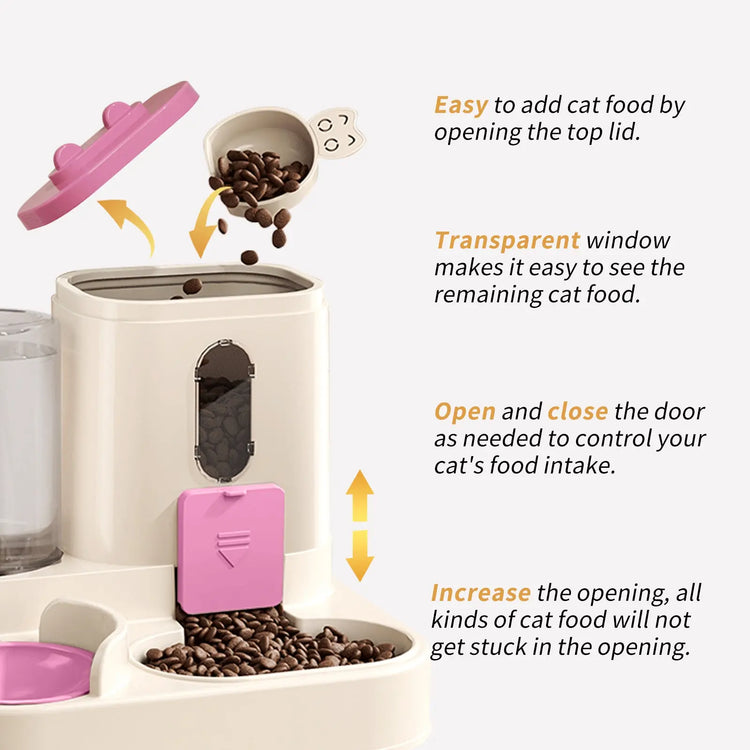 Easy to add cat food by opening the top lid.

Transparent window makes it easy to see the remaining cat food.

Open and close the door as needed to control your cat's food intake.

Increase the opening, all kinds of cat food will not get stuck in the opening.