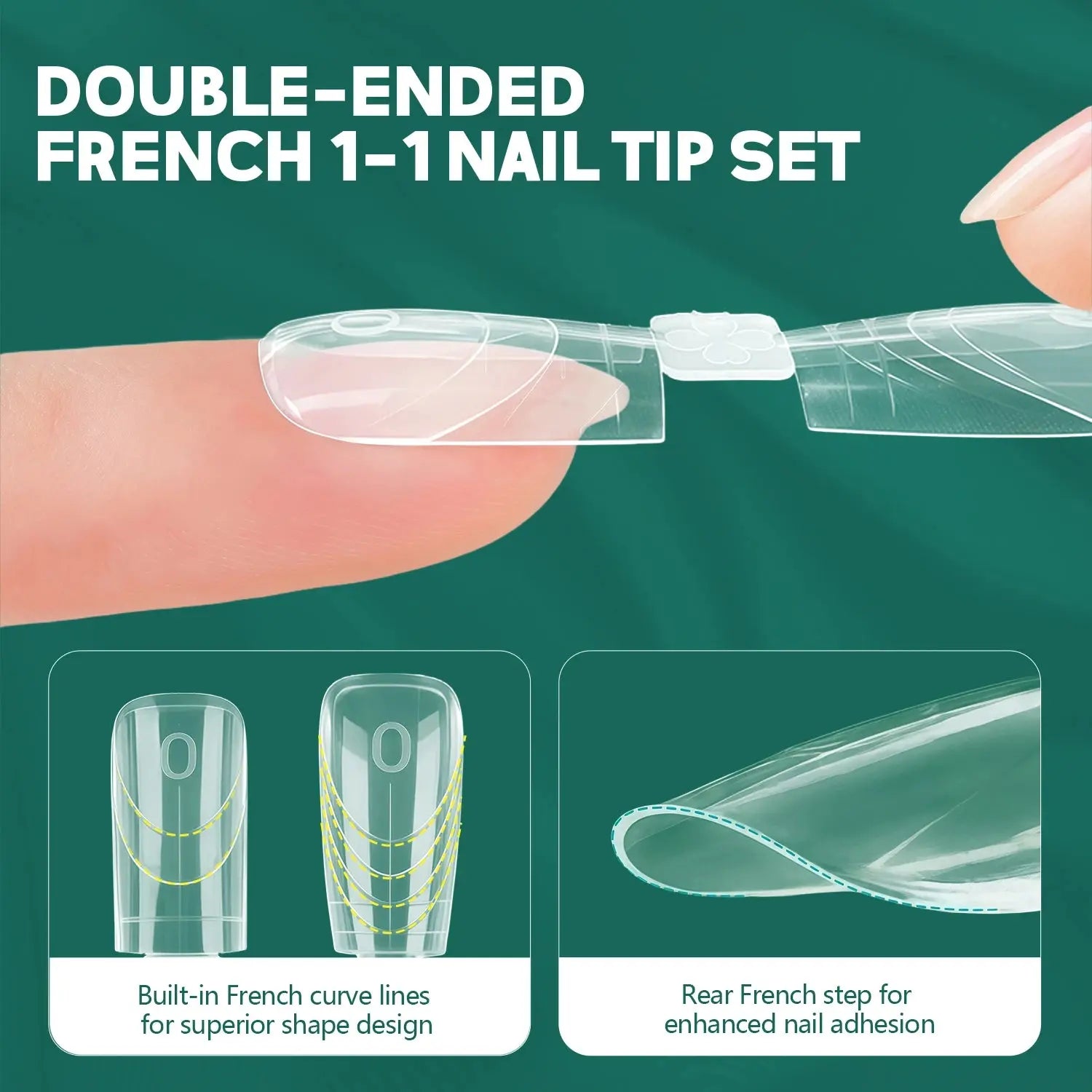 DOUBLE-ENDED
FRENCH 1-1 NAIL TIP SET

0

0

Built-in French curve lines for superior shape design

Rear French step for enhanced nail adhesion