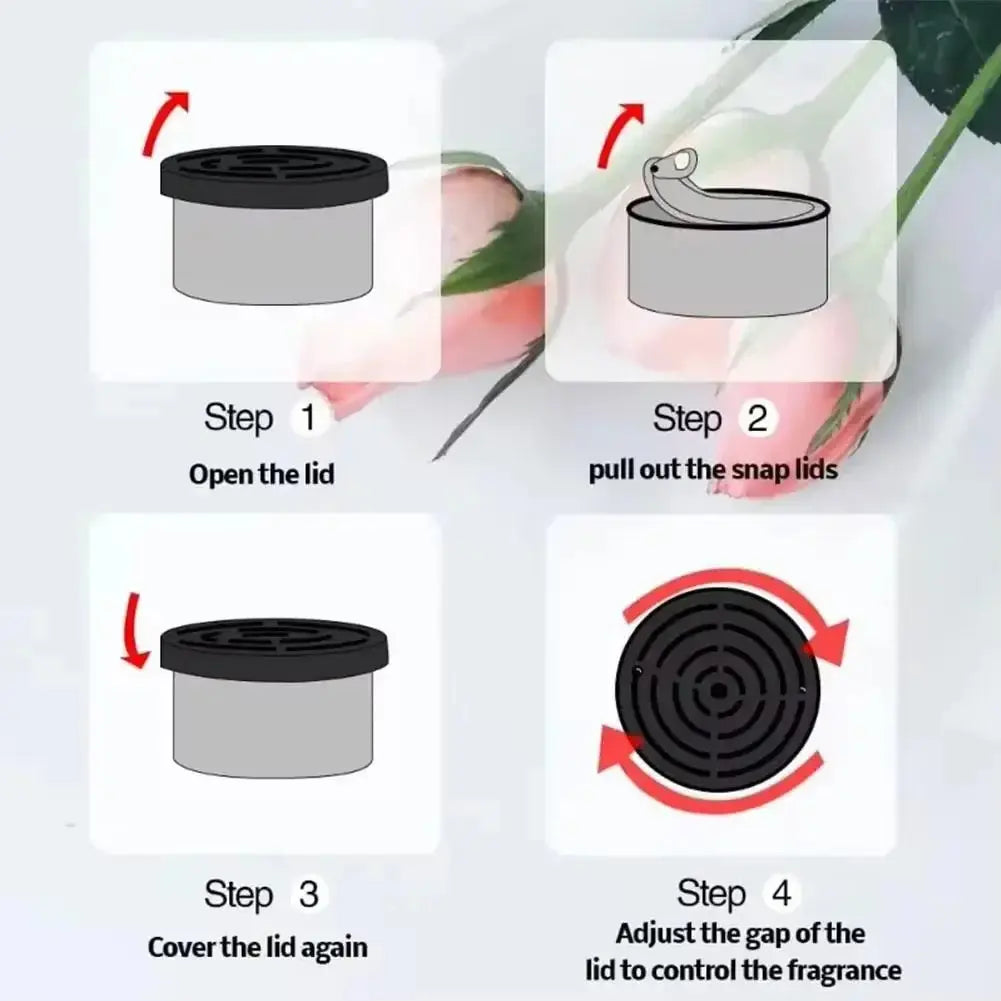 Step 1
Open the lid

Step 2
pull out the snap lids

Step 3
Cover the lid again

Step 4
Adjust the gap of the lid to control the fragrance