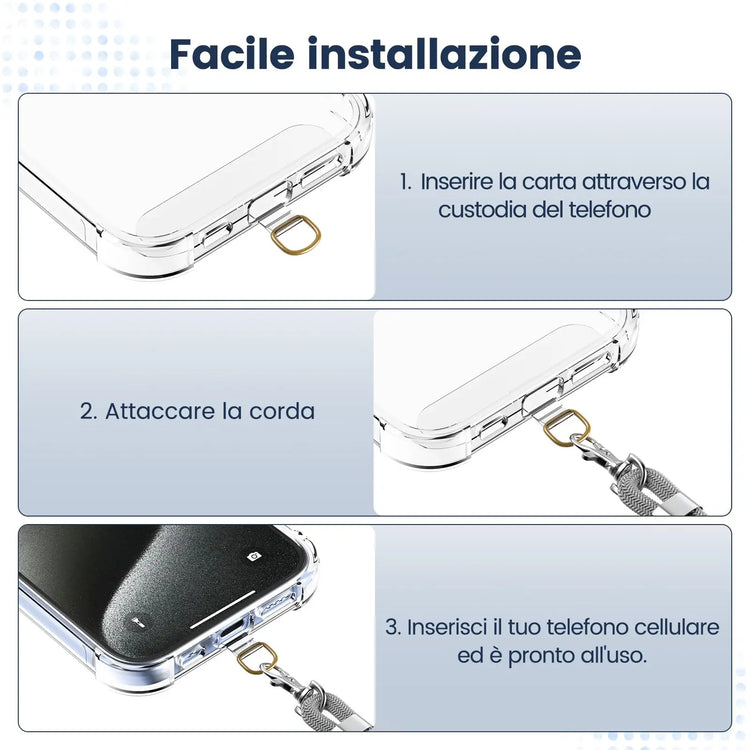 Facile installazione

1. Inserire la carta attraverso la custodia del telefono

2. Attaccare la corda

3. Inserisci il tuo telefono cellulare ed è pronto all'uso.