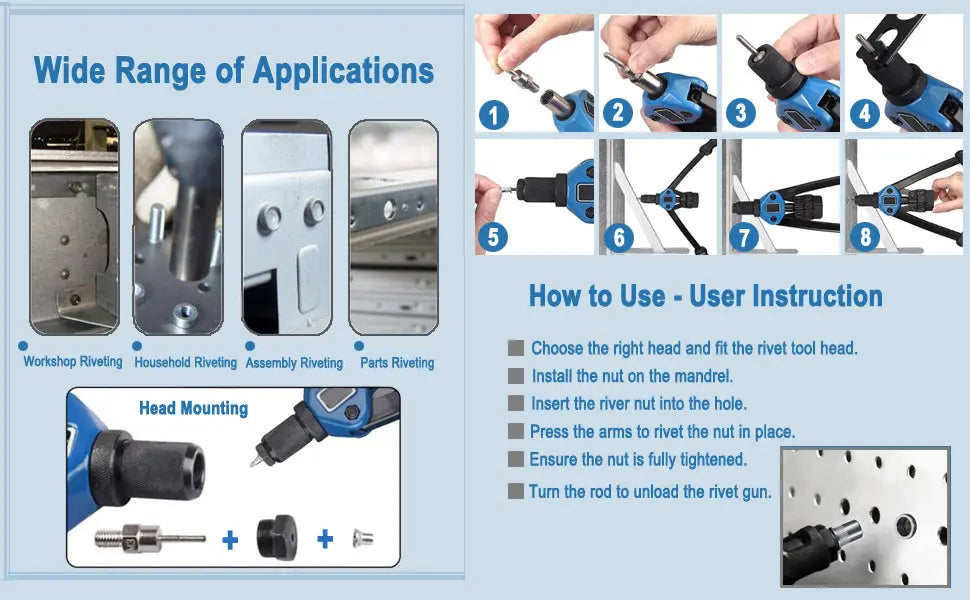 Wide Range of Applications

Workshop Riveting
Household Riveting
Assembly Riveting
Parts Riveting

Head Mounting

+ +

1 2 3 4
5 6 7 8

How to Use - User Instruction

Choose the right head and fit the rivet tool head.
Install the nut on the mandrel.
Insert the river nut into the hole.
Press the arms to rivet the nut in place.
Ensure the nut is fully tightened.
Turn the rod to unload the rivet gun.