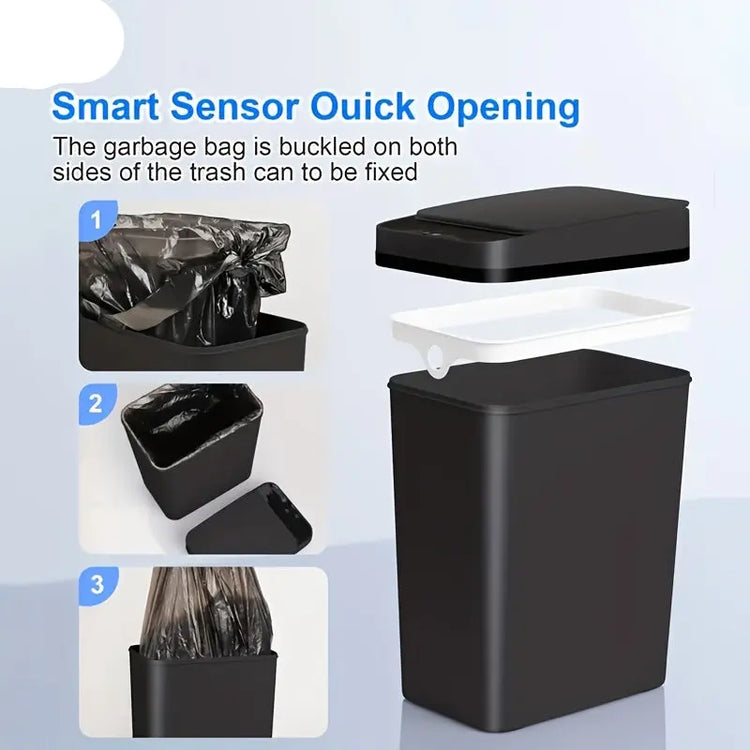 Smart Sensor Ouick Opening
The garbage bag is buckled on both sides of the trash can to be fixed

1

2

3