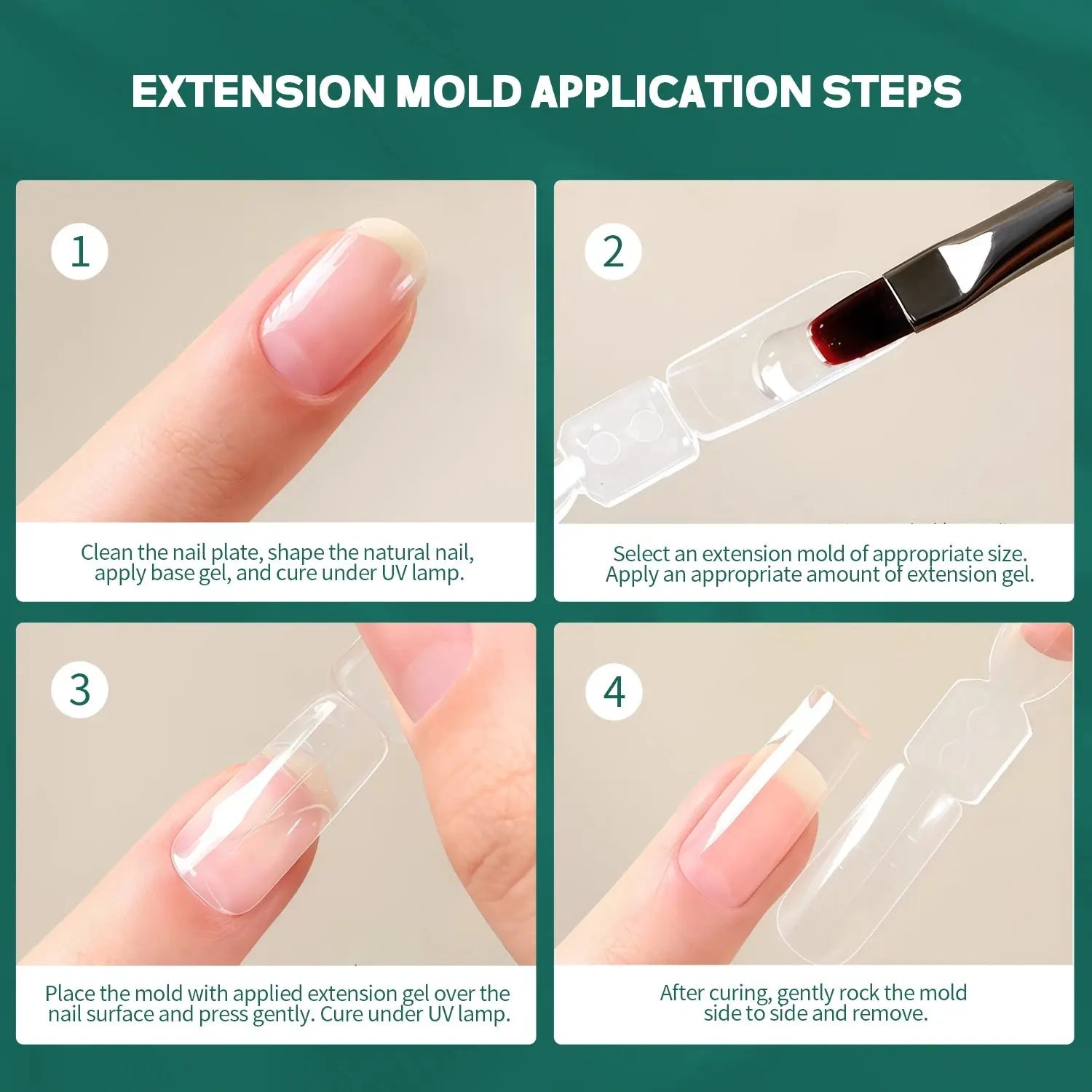 EXTENSION MOLD APPLICATION STEPS

1

Clean the nail plate, shape the natural nail, apply base gel, and cure under UV lamp.

2

Select an extension mold of appropriate size. Apply an appropriate amount of extension gel.

3

Place the mold with applied extension gel over the nail surface and press gently. Cure under UV lamp.

4

After curing, gently rock the mold side to side and remove.