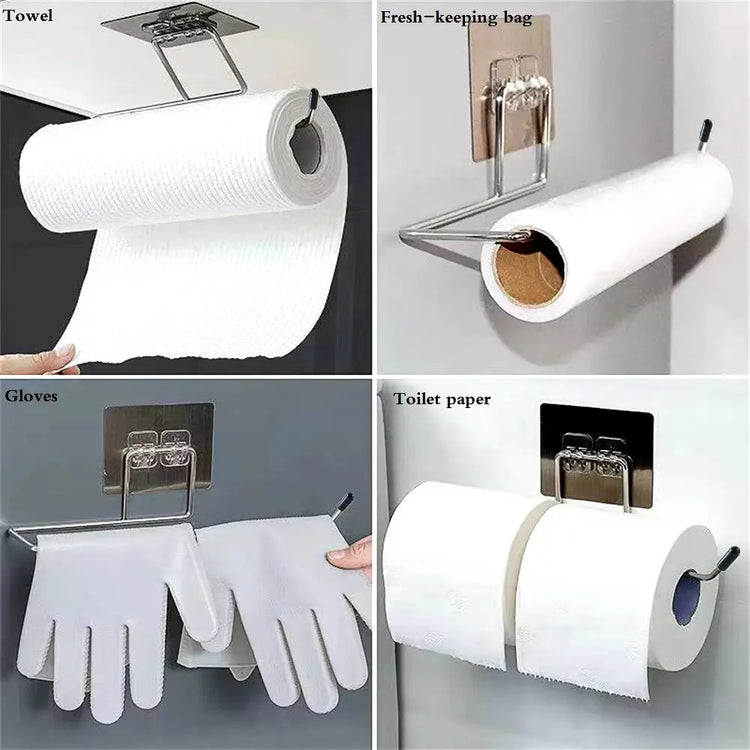 Towel

Fresh-keeping bag

Gloves

Toilet paper