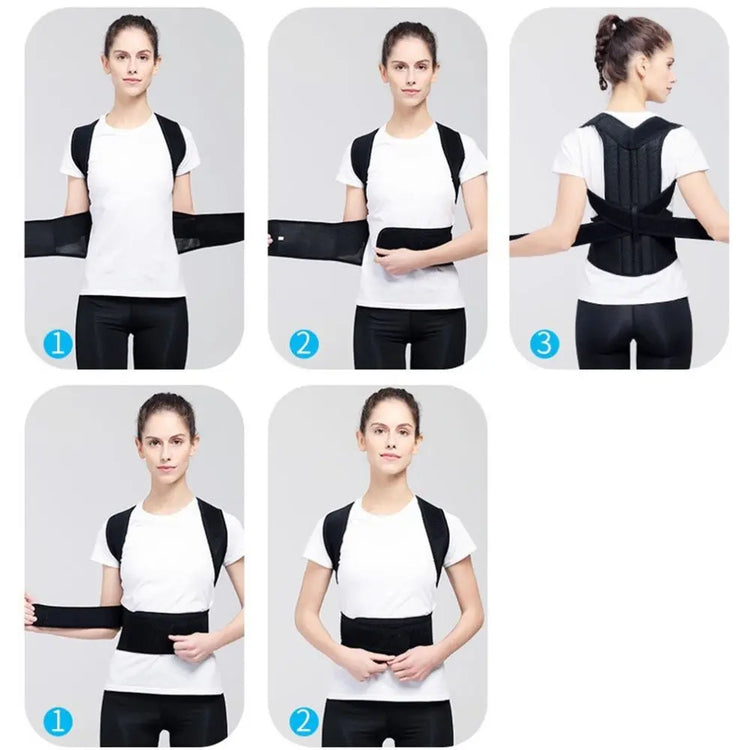 1
2
3
1
2