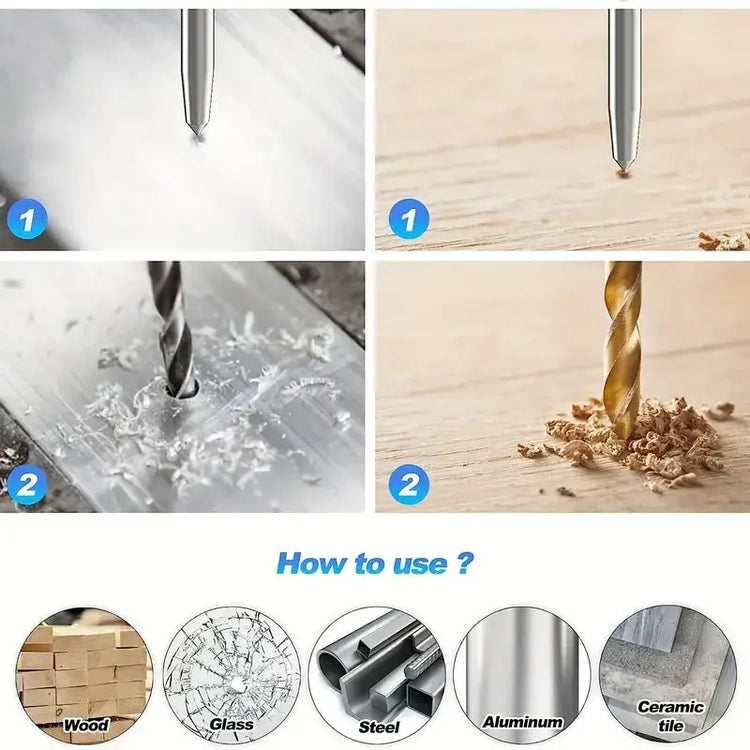 1

1

2

2

How to use ?

Wood

Glass

Steel

Aluminum

Ceramic tile