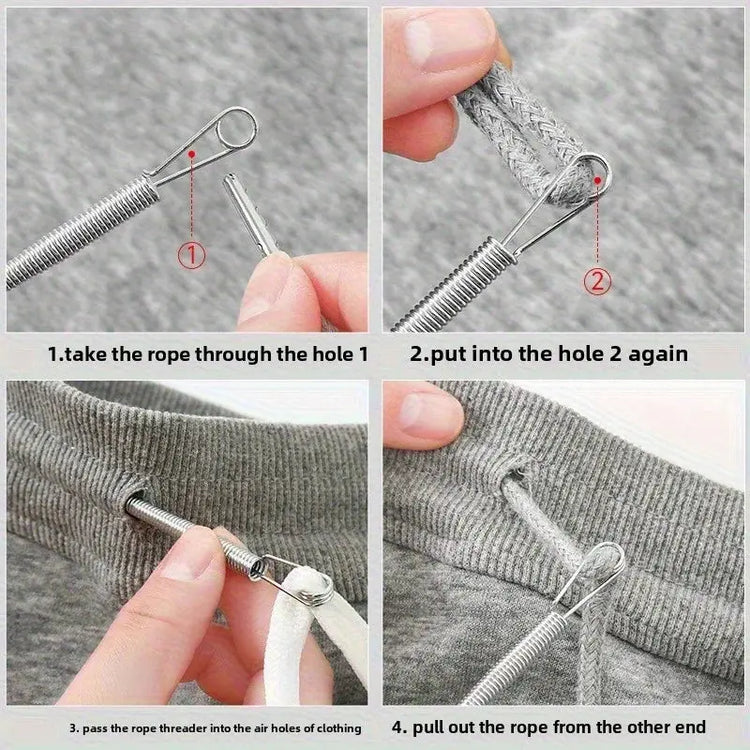 ①

1.take the rope through the hole 1

②

2.put into the hole 2 again

3. pass the rope threader into the air holes of clothing

4. pull out the rope from the other end