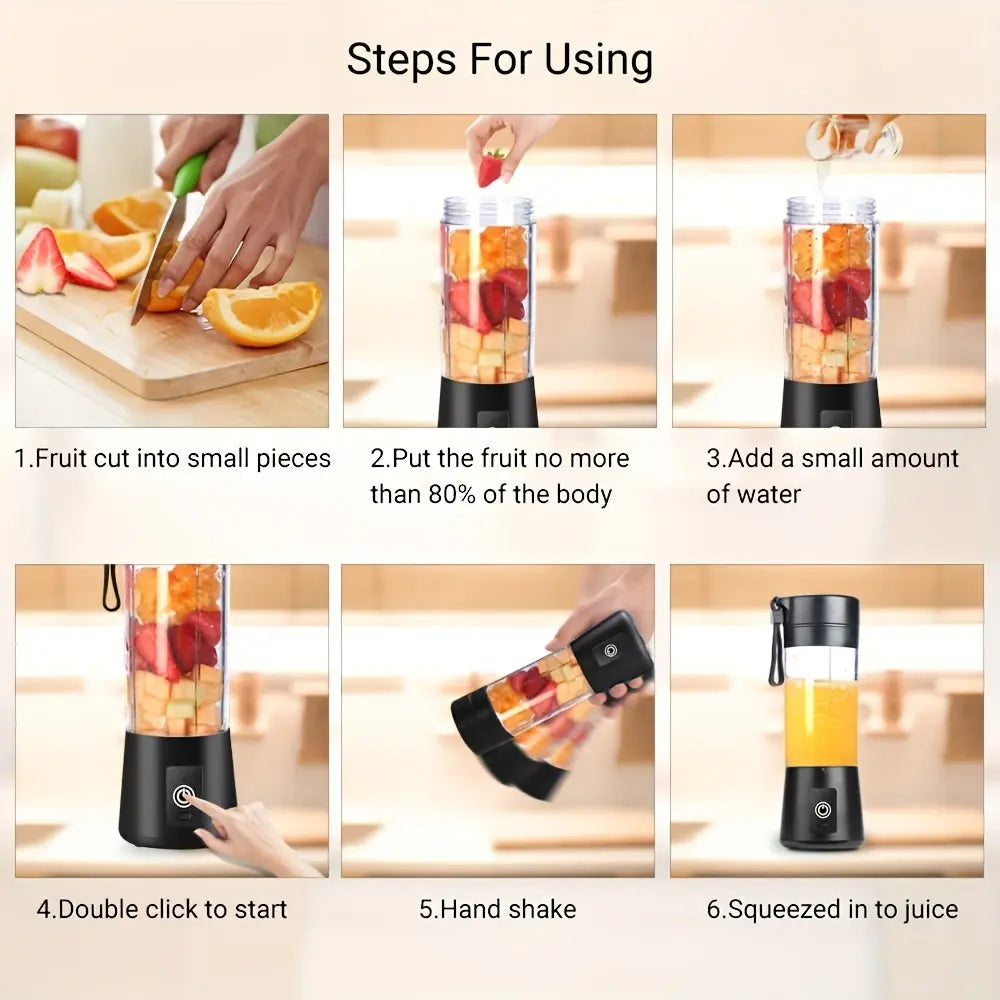 Steps For Using

1.Fruit cut into small pieces

2.Put the fruit no more than 80% of the body

3.Add a small amount of water

4.Double click to start

5.Hand shake

6.Squeezed in to juice