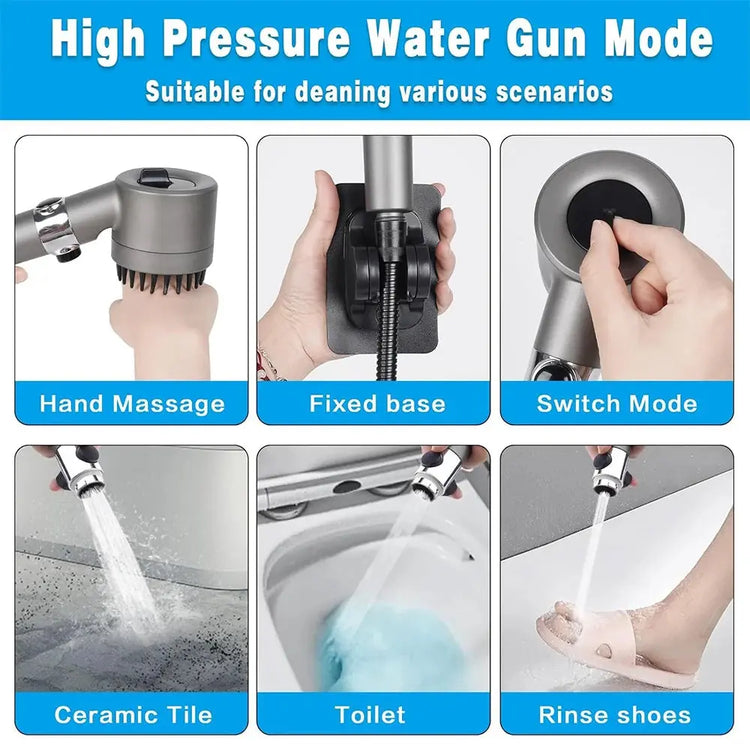 High Pressure Water Gun Mode

Suitable for deaning various scenarios

Hand Massage

Fixed base

Switch Mode

Ceramic Tile

Toilet

Rinse shoes