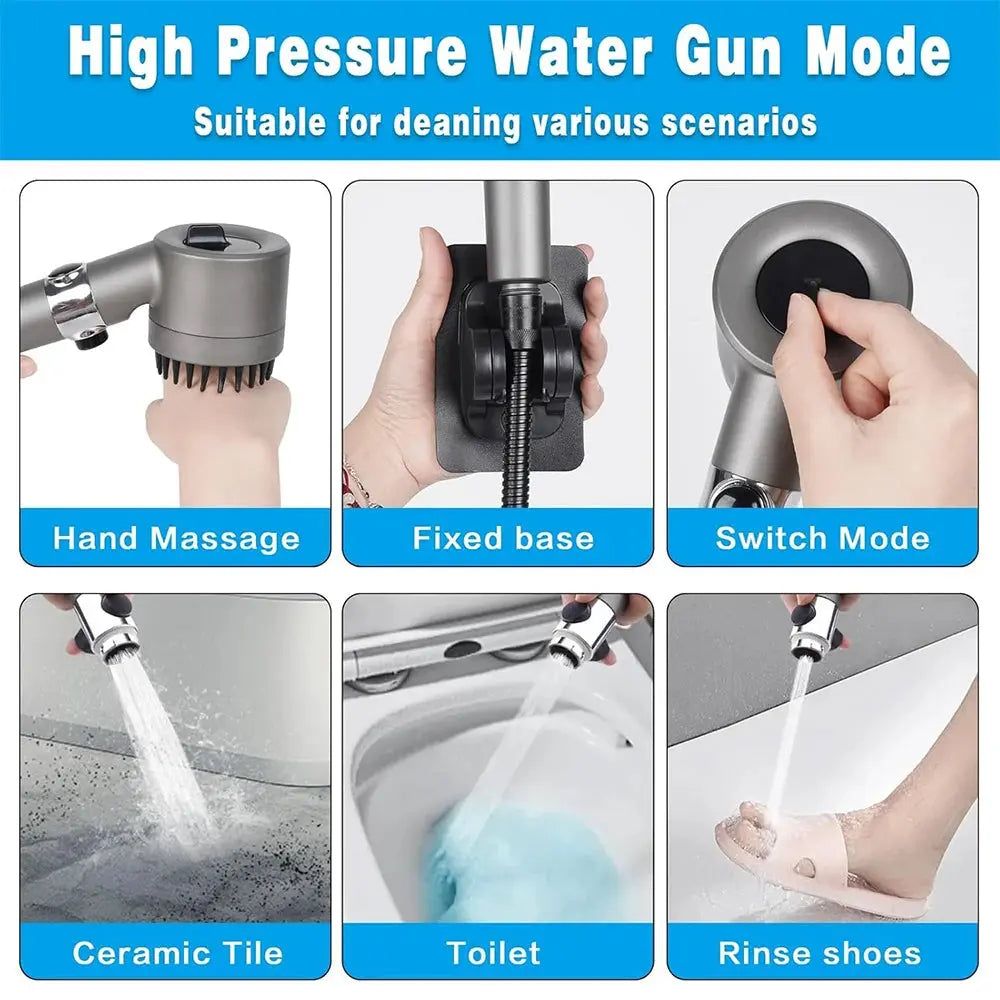 High Pressure Water Gun Mode

Suitable for deaning various scenarios

Hand Massage

Fixed base

Switch Mode

Ceramic Tile

Toilet

Rinse shoes