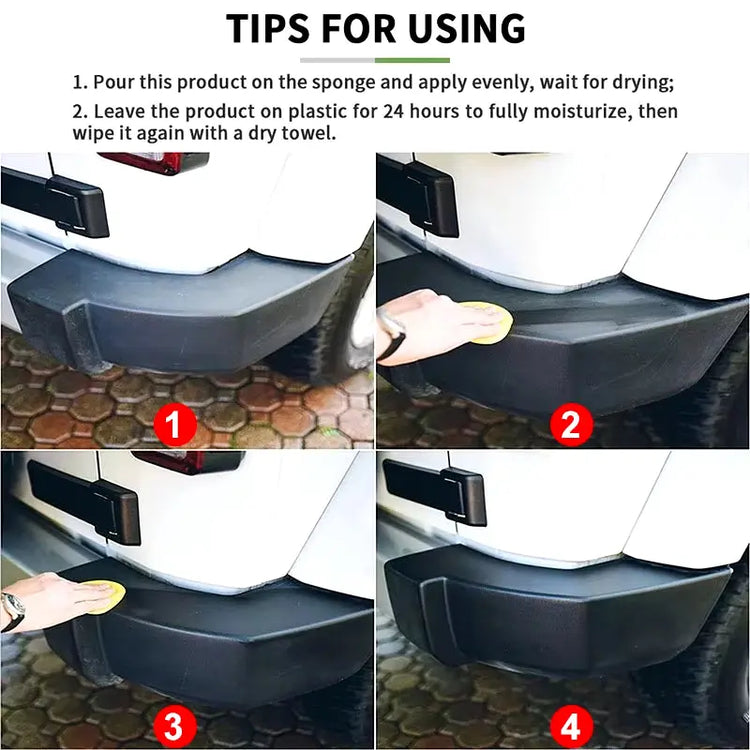 TIPS FOR USING

1. Pour this product on the sponge and apply evenly, wait for drying;

2. Leave the product on plastic for 24 hours to fully moisturize, then wipe it again with a dry towel.

1

2

3

4