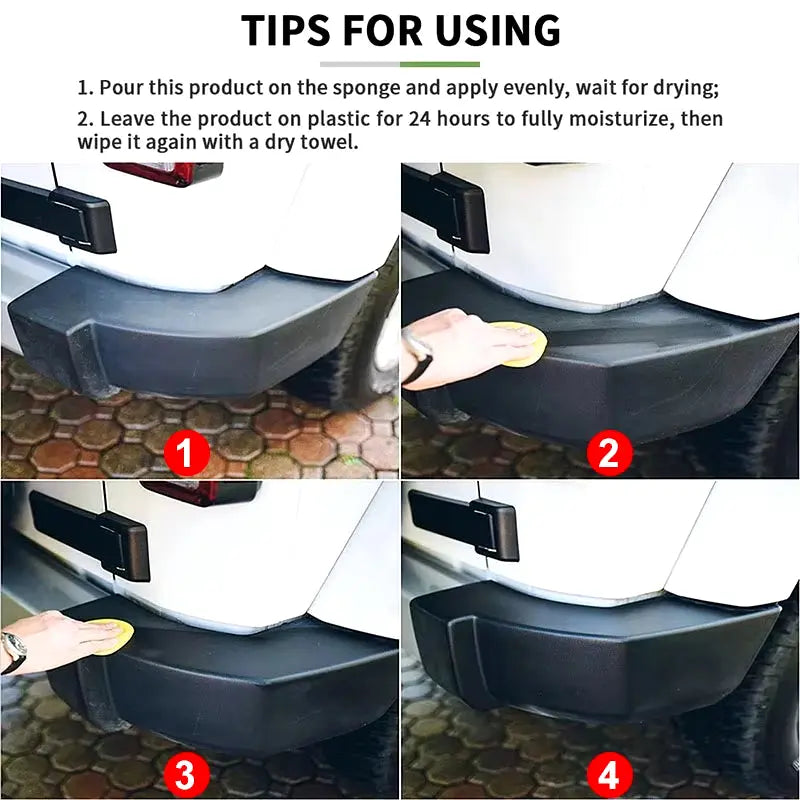 TIPS FOR USING

1. Pour this product on the sponge and apply evenly, wait for drying;

2. Leave the product on plastic for 24 hours to fully moisturize, then wipe it again with a dry towel.

1

2

3

4