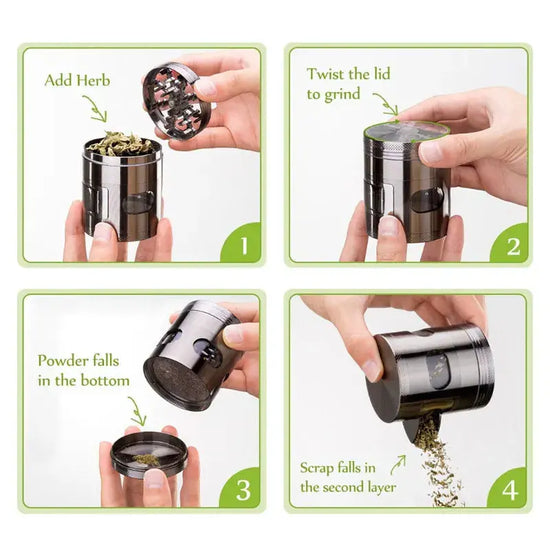 Add Herb

1

Twist the lid to grind

2

Powder falls in the bottom

3

Scrap falls in the second layer

4